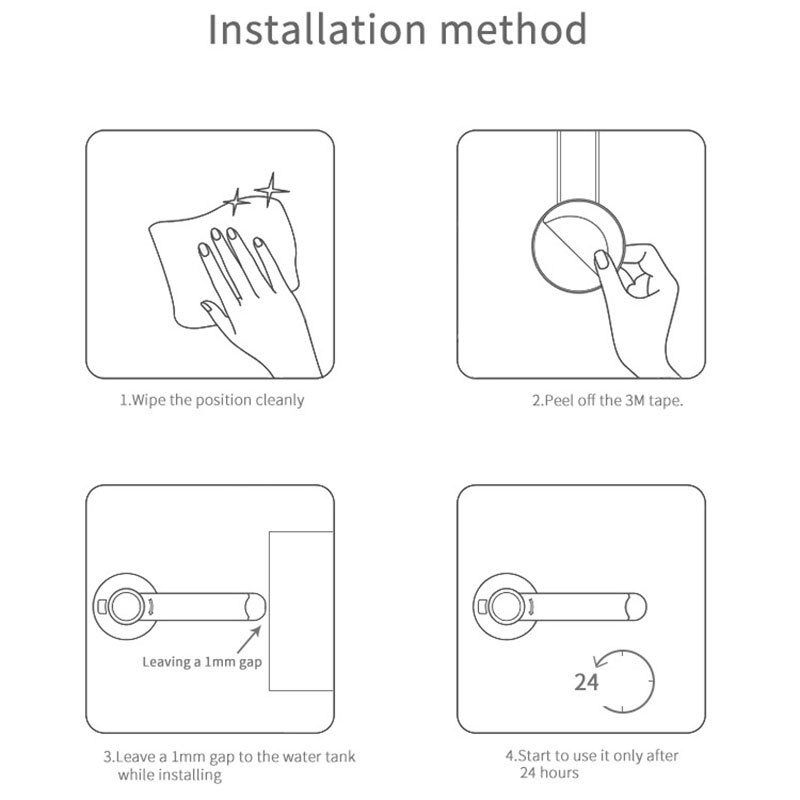 Installation method

1.Wipe the position cleanly

2.Peel off the 3M tape.

Leaving a 1mm gap

3.Leave a 1mm gap to the water tank while installing

24

4.Start to use it only after 24 hours